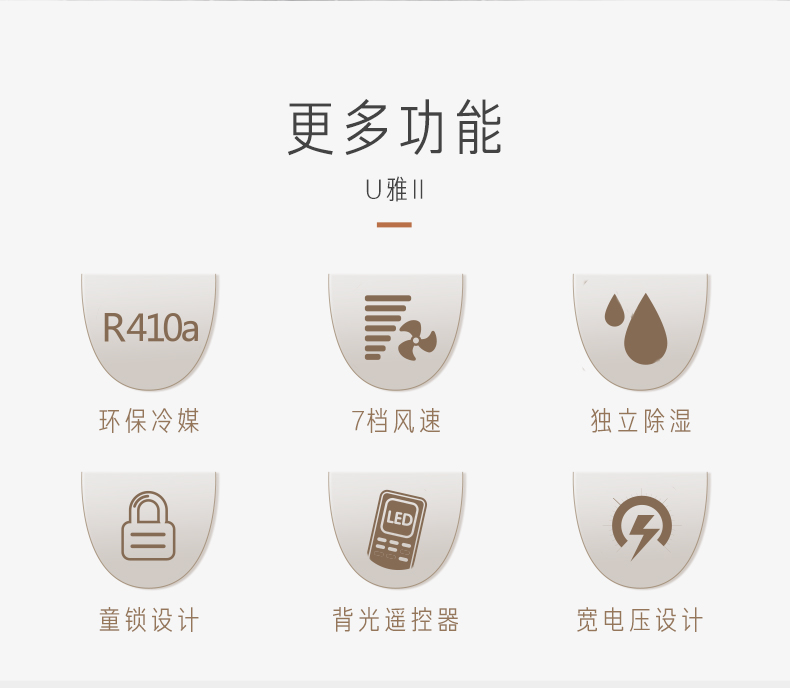 更多功能

U雅II

R410a

环保冷媒

7档风速

独立除湿

童锁设计

LED

背光遥控器

宽电压设计