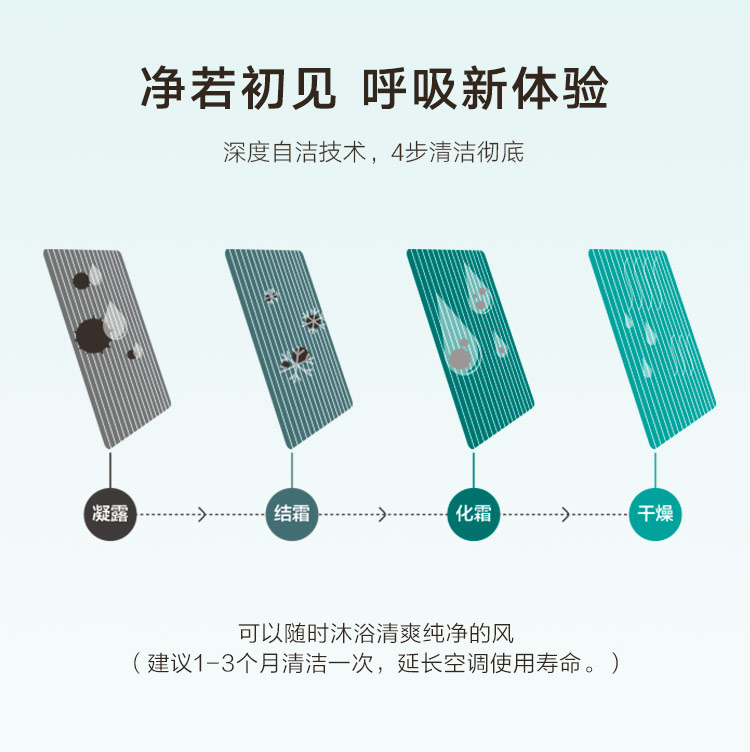 净若初见 呼吸新体验

深度自洁技术，4步清洁彻底

凝露

结霜

化霜

干燥

可以随时沐浴清爽纯净的风
（建议1-3个月清洁一次，延长空调使用寿命。）